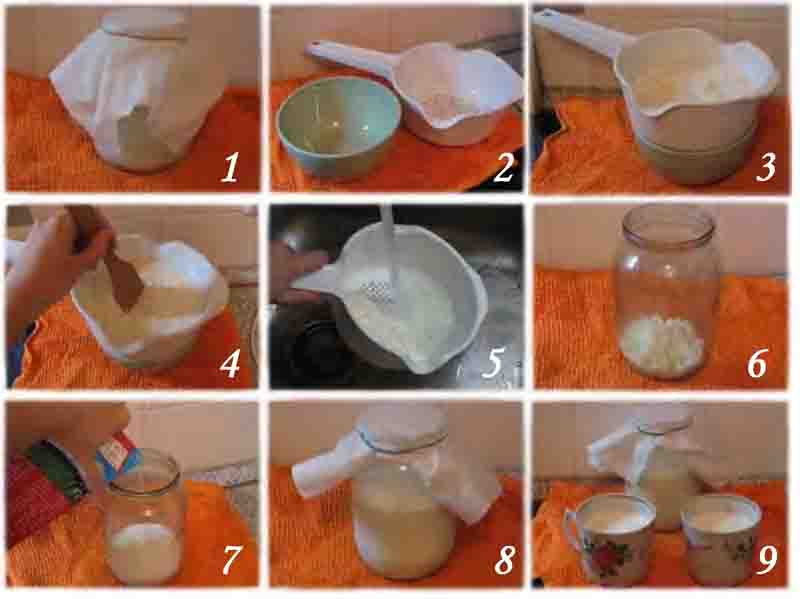 1
2
3
4
5
6
7
8
9